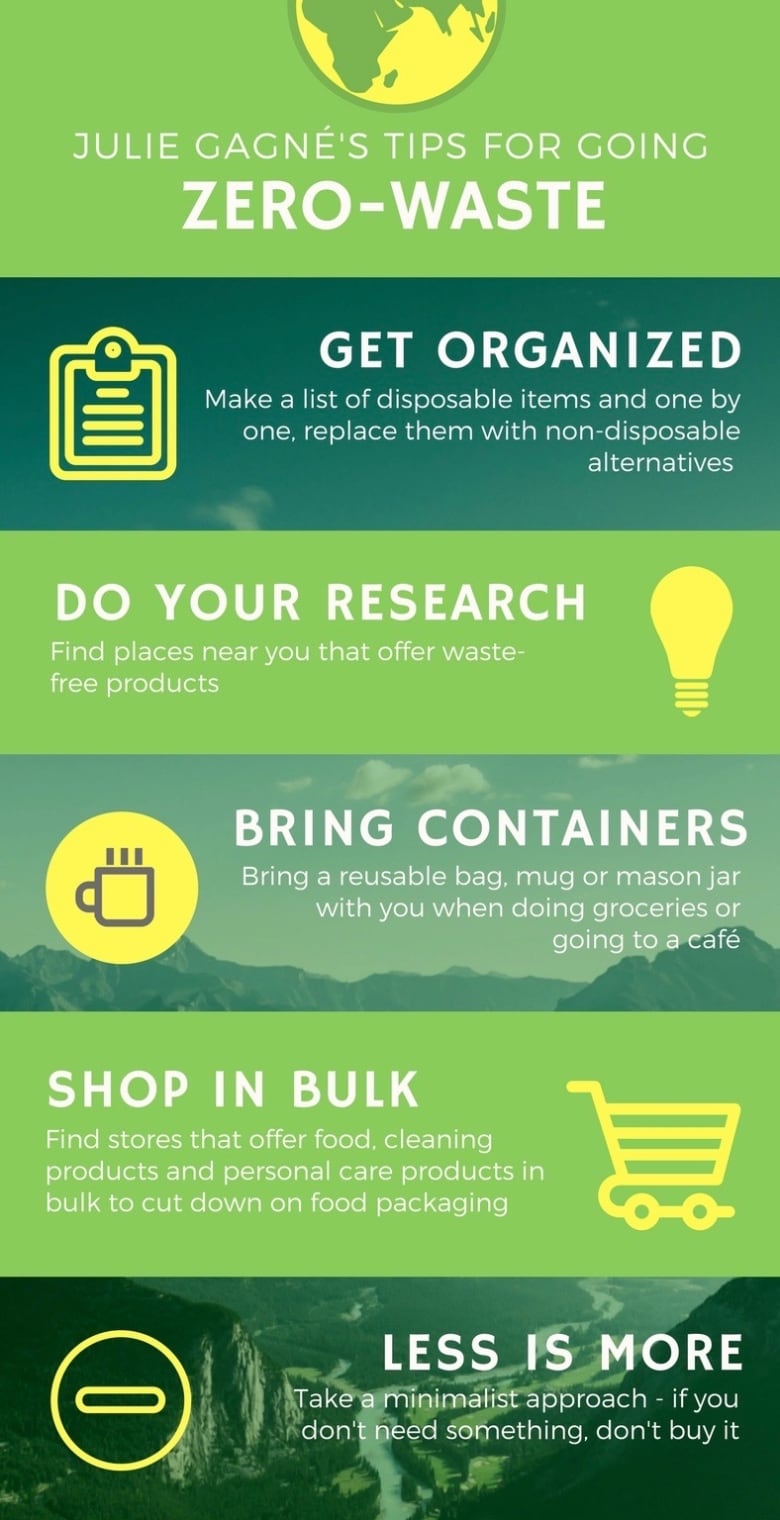 JULIE GAGNÉ'S TIPS FOR GOING
ZERO-WASTE

GET ORGANIZED
Make a list of disposable items and one by one, replace them with non-disposable alternatives

DO YOUR RESEARCH
Find places near you that offer waste-free products

BRING CONTAINERS
Bring a reusable bag, mug or mason jar with you when doing groceries or going to a café

SHOP IN BULK
Find stores that offer food, cleaning products and personal care products in bulk to cut down on food packaging

LESS IS MORE
Take a minimalist approach - if you don't need something, don't buy it