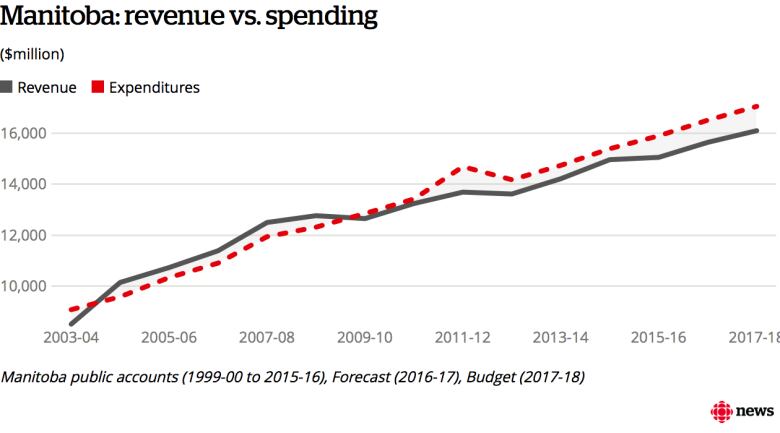 Manitoba: revenue vs. spending

($million)

Revenue Expenditures

16,000

14,000

12,000

10,000

2003-04 2005-06 2007-08 2009-10 2011-12 2013-14 2015-16 2017-18

Manitoba public accounts (1999-00 to 2015-16), Forecast (2016-17), Budget (2017-18)

news