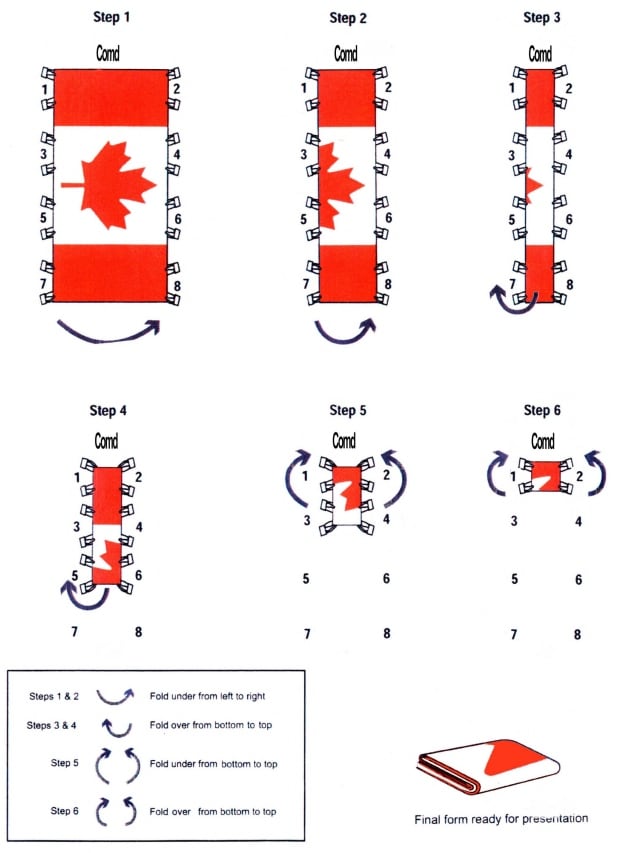 Step 1

Comd

1 2
3 4
5 6
7 8

Step 2

Comd

1 2
3 4
5 6
7 8

Step 3

Comd

1 2
3 4
5 6
7 8

Step 4

Comd

1 2
3 4
5 6
7 8

Step 5

Comd

1 2
3 4
5 6
7 8

Step 6

Comd

1 2
3 4
5 6
7 8

Steps 1 & 2 Fold under from left to right
Steps 3 & 4 Fold over from bottom to top
Step 5 Fold under from bottom to top
Step 6 Fold over from bottom to top

Final form ready for presentation