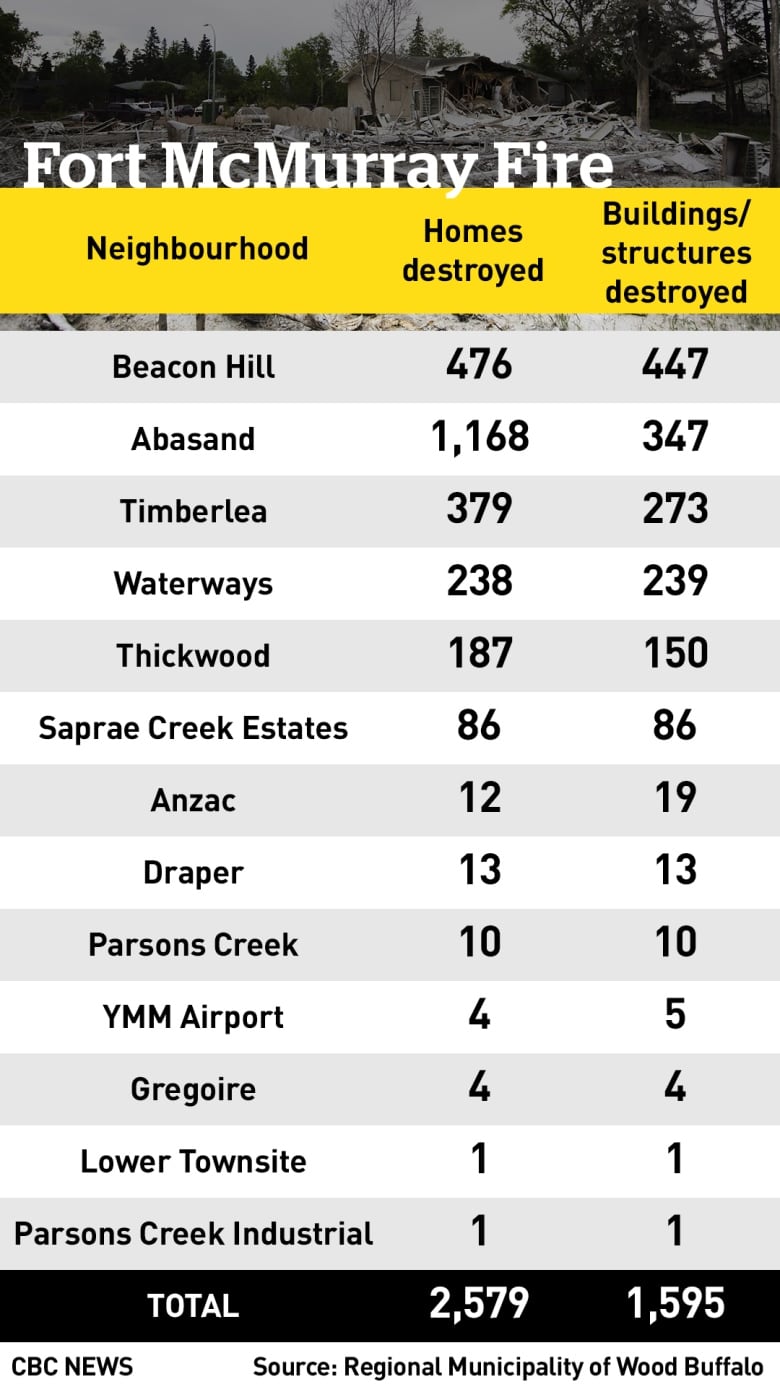 Fort McMurray Fire

| Neighbourhood | Homes destroyed | Buildings/ structures destroyed |
|---|---|---|
| Beacon Hill | 476 | 447 |
| Abasand | 1,168 | 347 |
| Timberlea | 379 | 273 |
| Waterways | 238 | 239 |
| Thickwood | 187 | 150 |
| Saprae Creek Estates | 86 | 86 |
| Anzac | 12 | 19 |
| Draper | 13 | 13 |
| Parsons Creek | 10 | 10 |
| YMM Airport | 4 | 5 |
| Gregoire | 4 | 4 |
| Lower Townsite | 1 | 1 |
| Parsons Creek Industrial | 1 | 1 |
| TOTAL | 2,579 | 1,595 |

CBC NEWS

Source: Regional Municipality of Wood Buffalo