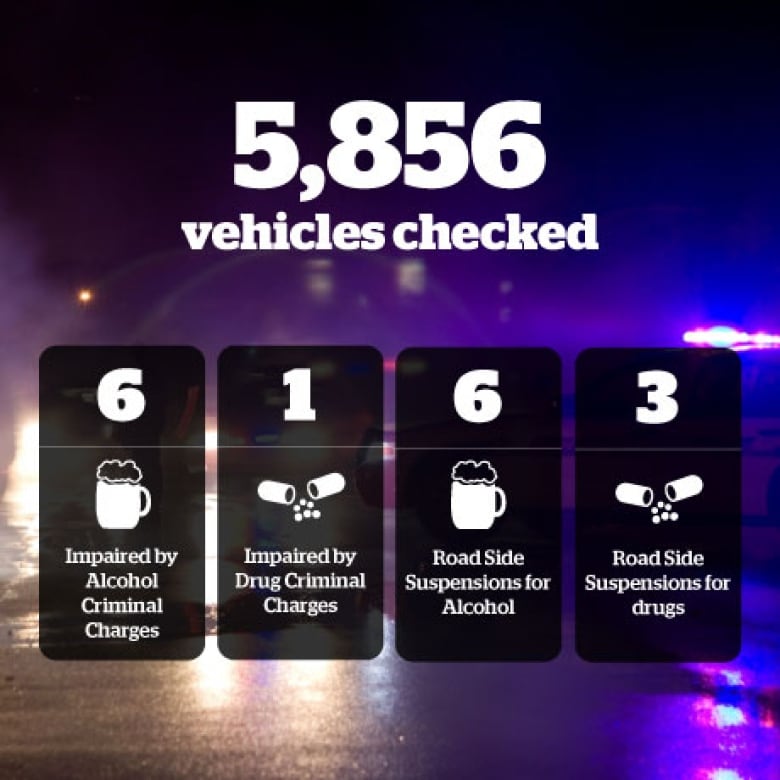 5,856
vehicles checked

6
Impaired by Alcohol Criminal Charges

1
Impaired by Drug Criminal Charges

6
Road Side Suspensions for Alcohol

3
Road Side Suspensions for drugs