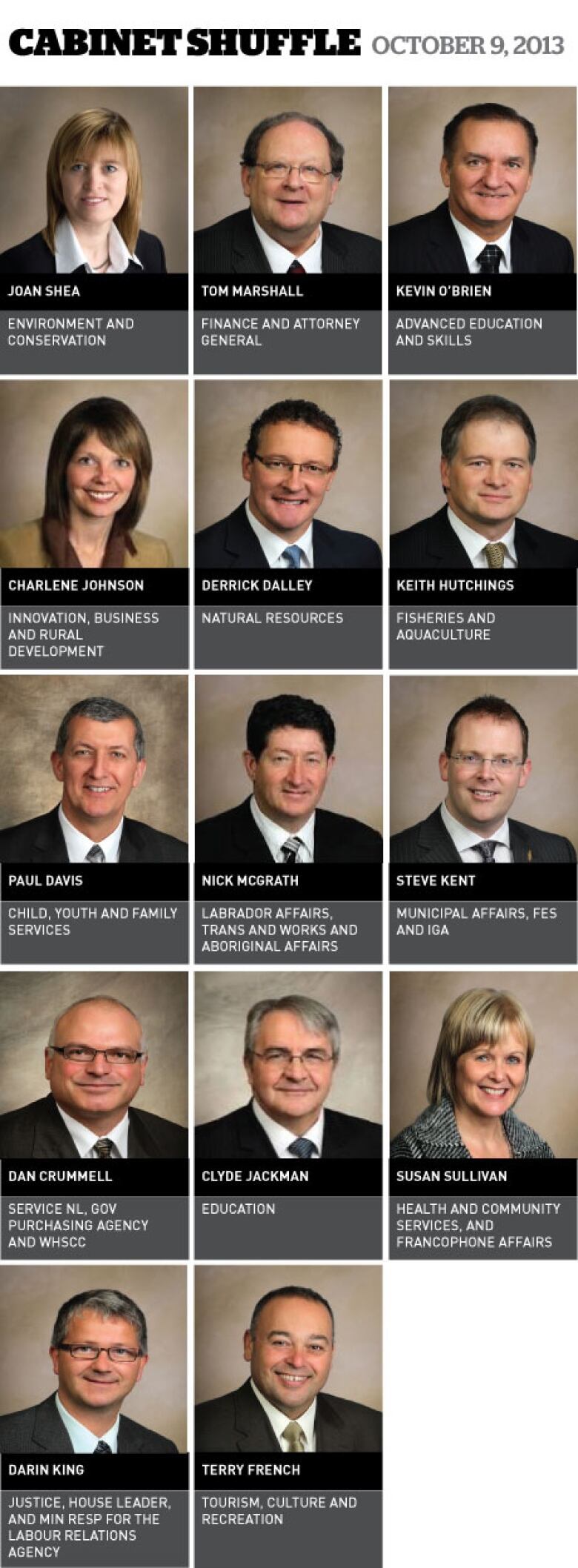 CABINET SHUFFLE OCTOBER 9, 2013

JOAN SHEA

ENVIRONMENT AND CONSERVATION

TOM MARSHALL

FINANCE AND ATTORNEY GENERAL

KEVIN O'BRIEN

ADVANCED EDUCATION AND SKILLS

CHARLENE JOHNSON

INNOVATION, BUSINESS AND RURAL DEVELOPMENT

DERRICK DALLEY

NATURAL RESOURCES

KEITH HUTCHINGS

FISHERIES AND AQUACULTURE

PAUL DAVIS

CHILD, YOUTH AND FAMILY SERVICES

NICK MCGRATH

LABRADOR AFFAIRS, TRANS AND WORKS AND ABORIGINAL AFFAIRS

STEVE KENT

MUNICIPAL AFFAIRS, FES AND IGA

DAN CRUMMELL

SERVICE NL, GOV PURCHASING AGENCY AND WHSCC

CLYDE JACKMAN

EDUCATION

SUSAN SULLIVAN

HEALTH AND COMMUNITY SERVICES, AND FRANCOPHONE AFFAIRS

DARIN KING

JUSTICE, HOUSE LEADER, AND MIN RESP FOR THE LABOUR RELATIONS AGENCY

TERRY FRENCH

TOURISM, CULTURE AND RECREATION