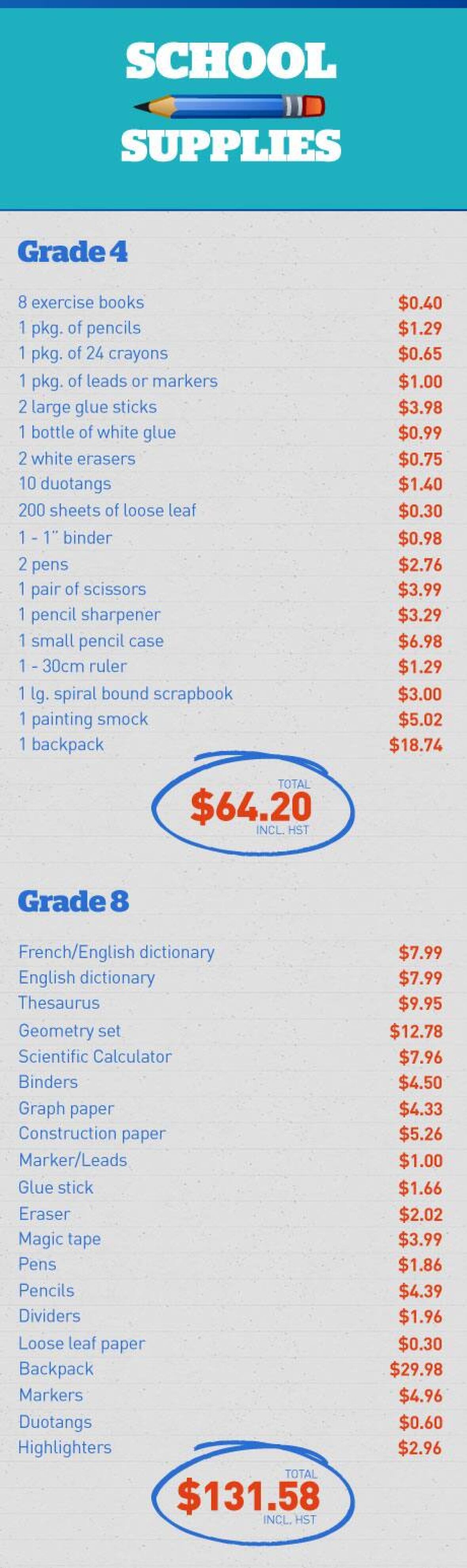 SCHOOL
SUPPLIES

Grade 4

| | |
|---|---|
| 8 exercise books | \$0.40 |
| 1 pkg. of pencils | \$1.29 |
| 1 pkg. of 24 crayons | \$0.65 |
| 1 pkg. of leads or markers | \$1.00 |
| 2 large glue sticks | \$3.98 |
| 1 bottle of white glue | \$0.99 |
| 2 white erasers | \$0.75 |
| 10 duotangs | \$1.40 |
| 200 sheets of loose leaf | \$0.30 |
| 1 - 1" binder | \$0.98 |
| 2 pens | \$2.76 |
| 1 pair of scissors | \$3.99 |
| 1 pencil sharpener | \$3.29 |
| 1 small pencil case | \$6.98 |
| 1 - 30cm ruler | \$1.29 |
| 1 lg. spiral bound scrapbook | \$3.00 |
| 1 painting smock | \$5.02 |
| 1 backpack | \$18.74 |

TOTAL
\$64.20
INCL. HST

Grade 8

| | |
|---|---|
| French/English dictionary | \$7.99 |
| English dictionary | \$7.99 |
| Thesaurus | \$9.95 |
| Geometry set | \$12.78 |
| Scientific Calculator | \$7.96 |
| Binders | \$4.50 |
| Graph paper | \$4.33 |
| Construction paper | \$5.26 |
| Marker/Leads | \$1.00 |
| Glue stick | \$1.66 |
| Eraser | \$2.02 |
| Magic tape | \$3.99 |
| Pens | \$1.86 |
| Pencils | \$4.39 |
| Dividers | \$1.96 |
| Loose leaf paper | \$0.30 |
| Backpack | \$29.98 |
| Markers | \$4.96 |
| Duotangs | \$0.60 |
| Highlighters | \$2.96 |

TOTAL
\$131.58
INCL. HST