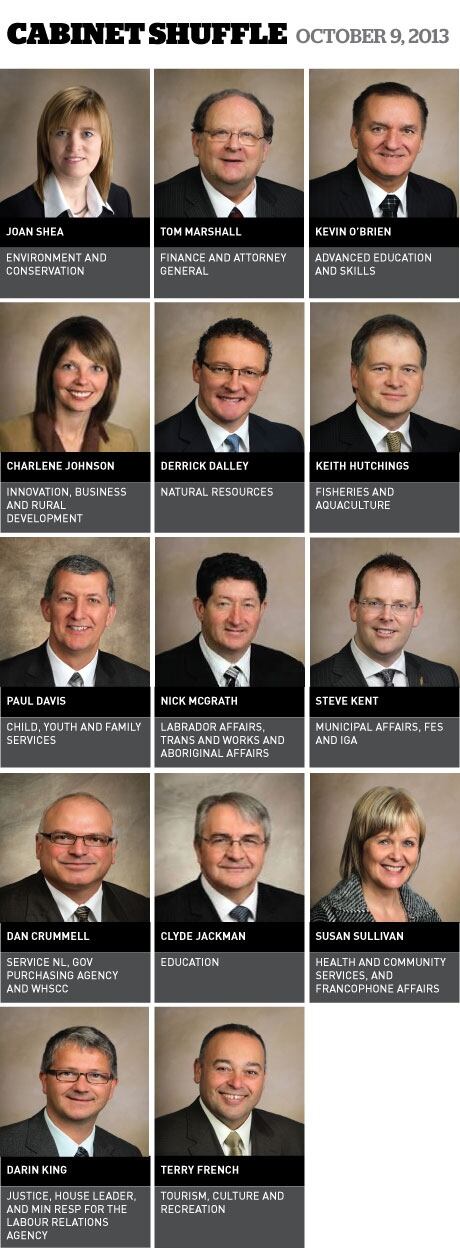 CABINET SHUFFLE OCTOBER 9, 2013

JOAN SHEA
ENVIRONMENT AND CONSERVATION

TOM MARSHALL
FINANCE AND ATTORNEY GENERAL

KEVIN O'BRIEN
ADVANCED EDUCATION AND SKILLS

CHARLENE JOHNSON
INNOVATION, BUSINESS AND RURAL DEVELOPMENT

DERRICK DALLEY
NATURAL RESOURCES

KEITH HUTCHINGS
FISHERIES AND AQUACULTURE

PAUL DAVIS
CHILD, YOUTH AND FAMILY SERVICES

NICK MCGRATH
LABRADOR AFFAIRS, TRANS AND WORKS AND ABORIGINAL AFFAIRS

STEVE KENT
MUNICIPAL AFFAIRS, FES AND IGA

DAN CRUMMELL
SERVICE NL, GOV PURCHASING AGENCY AND WHSCC

CLYDE JACKMAN
EDUCATION

SUSAN SULLIVAN
HEALTH AND COMMUNITY SERVICES, AND FRANCOPHONE AFFAIRS

DARIN KING
JUSTICE, HOUSE LEADER, AND MIN RESP FOR THE LABOUR RELATIONS AGENCY

TERRY FRENCH
TOURISM, CULTURE AND RECREATION